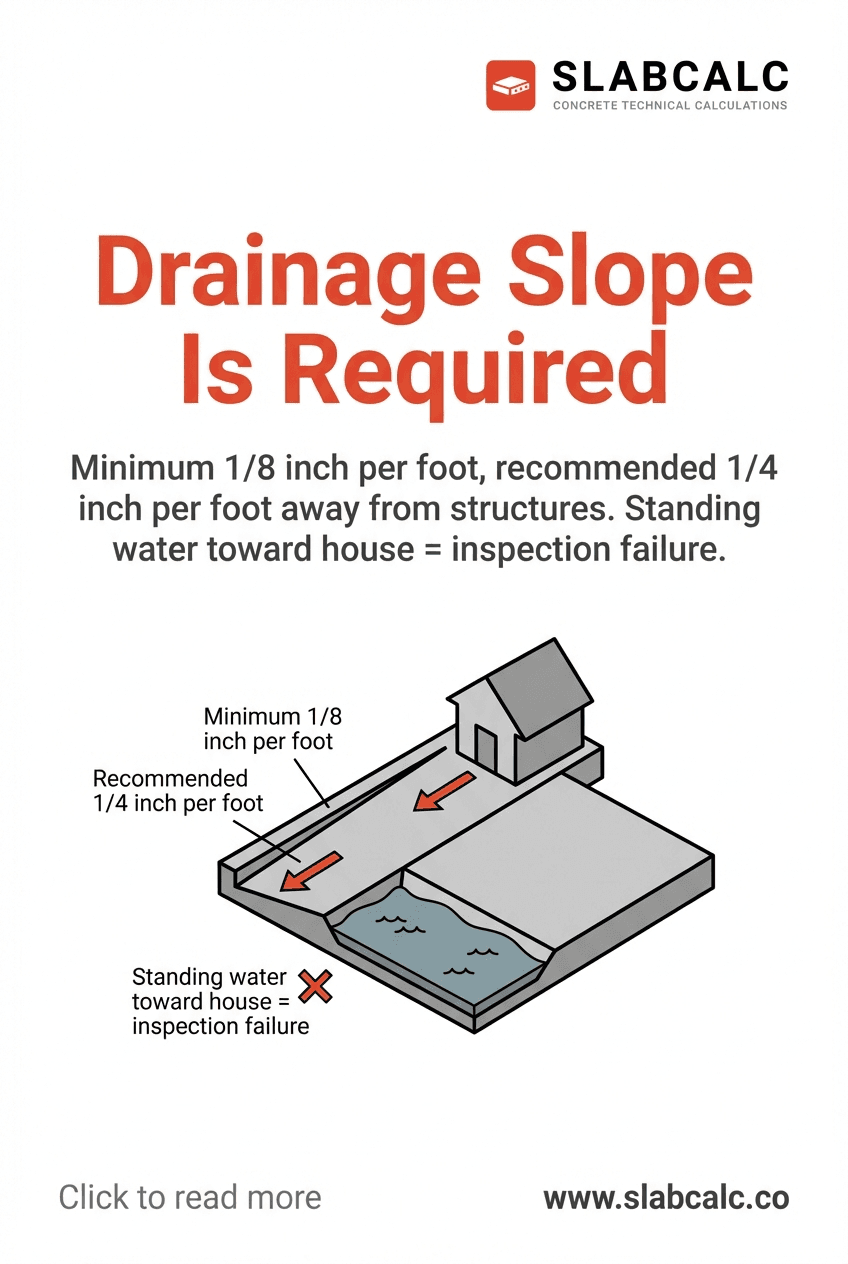 SLABCALC
CONCRETE TECHNICAL CALCULATIONS

Drainage Slope Is Required

Minimum 1/8 inch per foot, recommended 1/4 inch per foot away from structures. Standing water toward house = inspection failure.

Minimum 1/8 inch per foot

Recommended 1/4 inch per foot

Standing water toward house = inspection failure

Click to read more

www.slabcalc.co