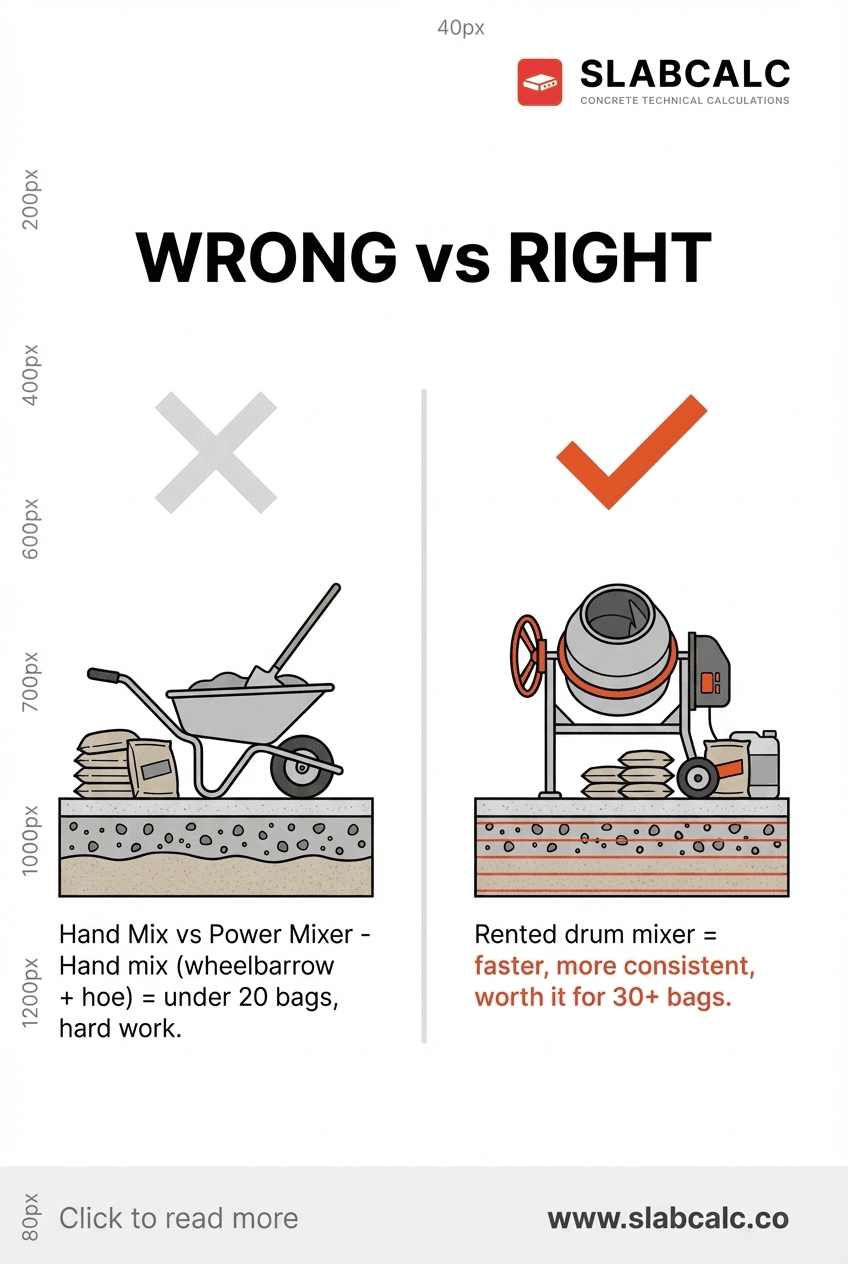 40px

SLABCALC
CONCRETE TECHNICAL CALCULATIONS

200px

WRONG vs RIGHT

400px

600px

700px

1000px

1200px

Hand Mix vs Power Mixer - Hand mix (wheelbarrow + hoe) = under 20 bags, hard work.

Rented drum mixer = faster, more consistent, worth it for 30+ bags.

80px

Click to read more

www.slabcalc.co