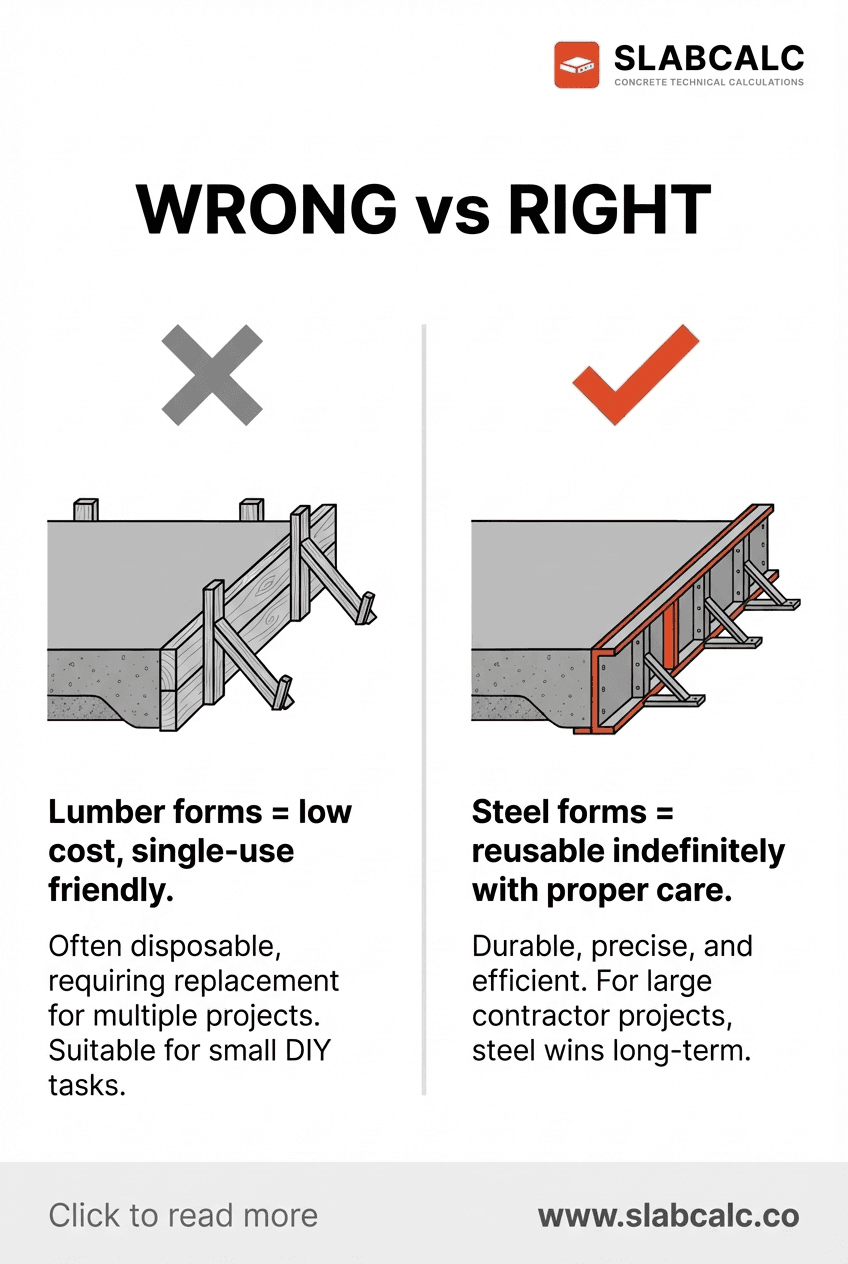 SLABCALC
CONCRETE TECHNICAL CALCULATIONS

WRONG vs RIGHT

Lumber forms = low cost, single-use friendly.

Often disposable, requiring replacement for multiple projects. Suitable for small DIY tasks.

Steel forms = reusable indefinitely with proper care.

Durable, precise, and efficient. For large contractor projects, steel wins long-term.

Click to read more

www.slabcalc.co