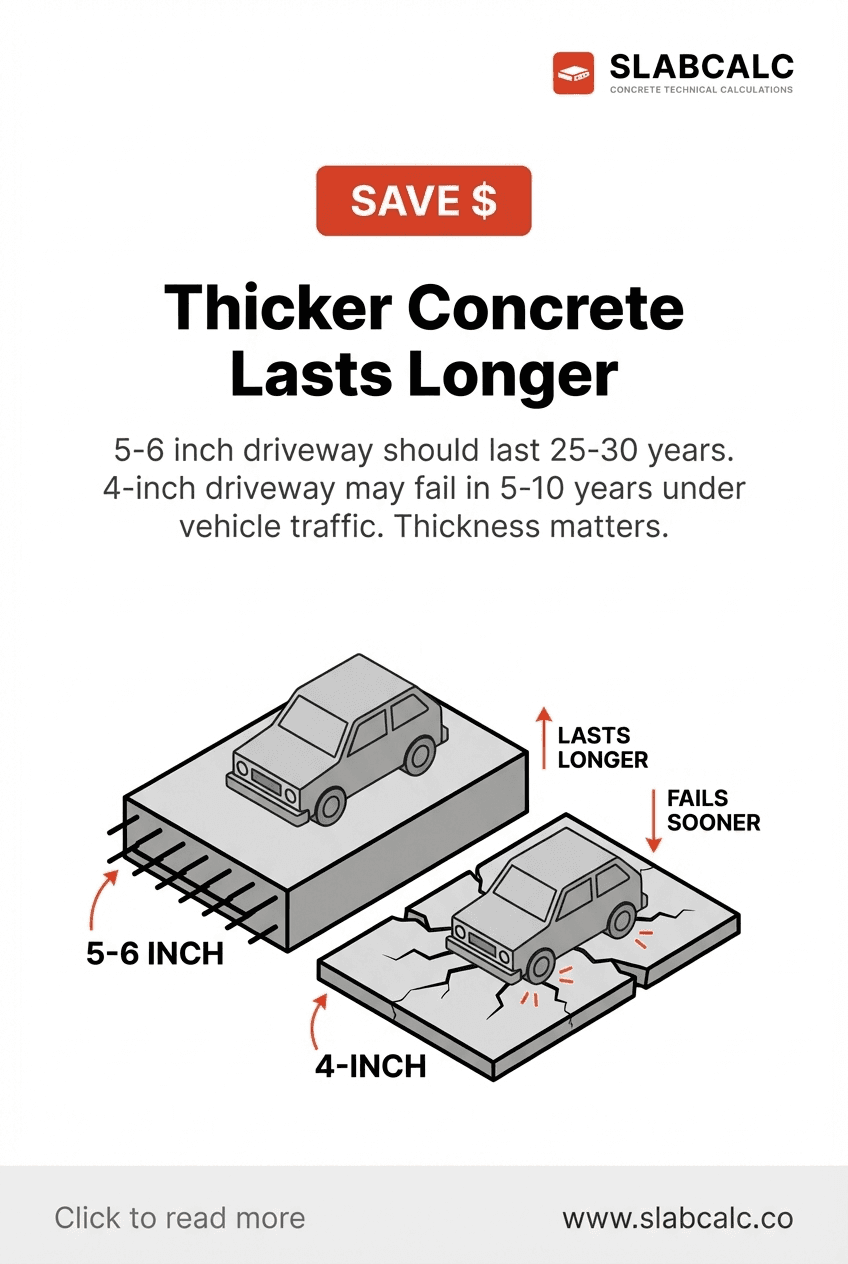 SLABCALC
CONCRETE TECHNICAL CALCULATIONS

SAVE $

Thicker Concrete Lasts Longer

5-6 inch driveway should last 25-30 years. 4-inch driveway may fail in 5-10 years under vehicle traffic. Thickness matters.

LASTS LONGER

FAILS SOONER

5-6 INCH

4-INCH

Click to read more

www.slabcalc.co