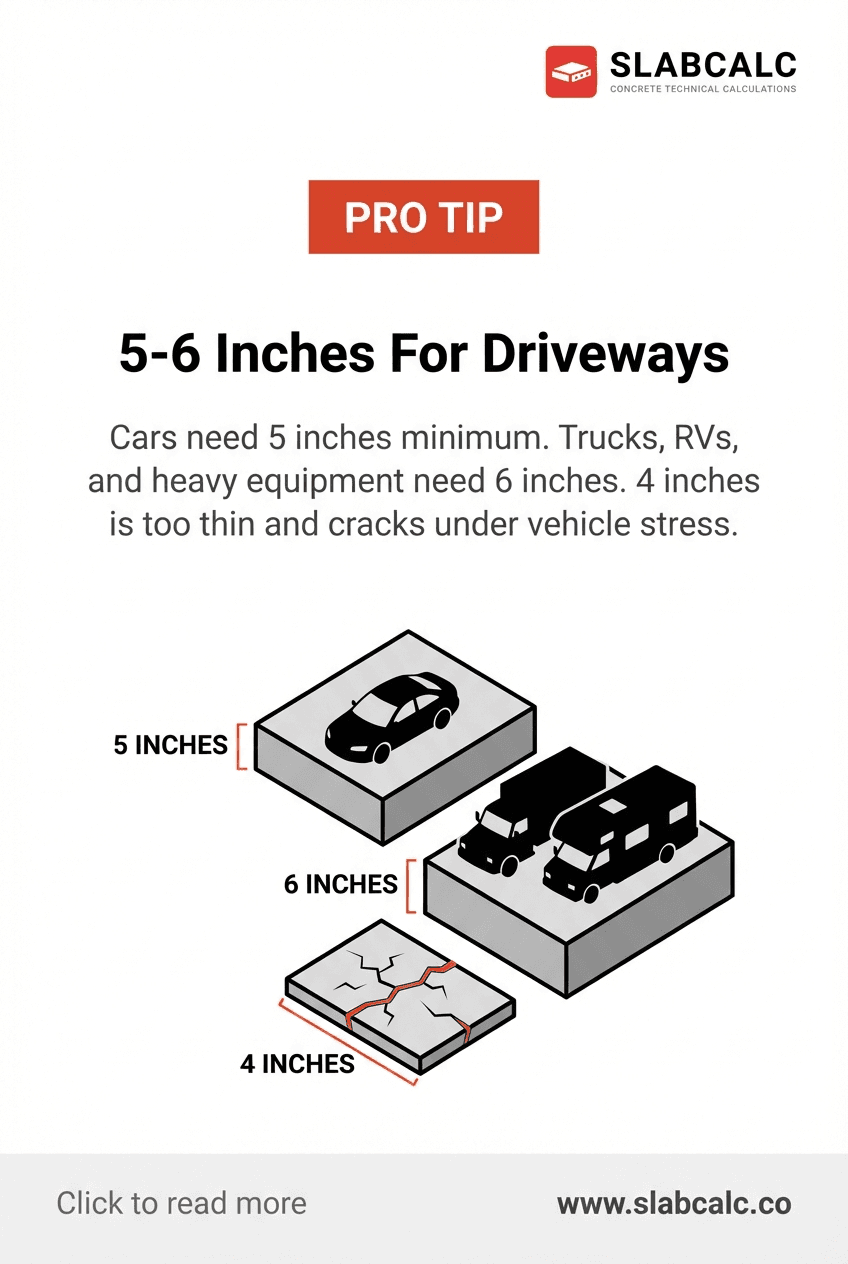 SLABCALC
CONCRETE TECHNICAL CALCULATIONS

PRO TIP

5-6 Inches For Driveways

Cars need 5 inches minimum. Trucks, RVs, and heavy equipment need 6 inches. 4 inches is too thin and cracks under vehicle stress.

5 INCHES

6 INCHES

4 INCHES

Click to read more

www.slabcalc.co