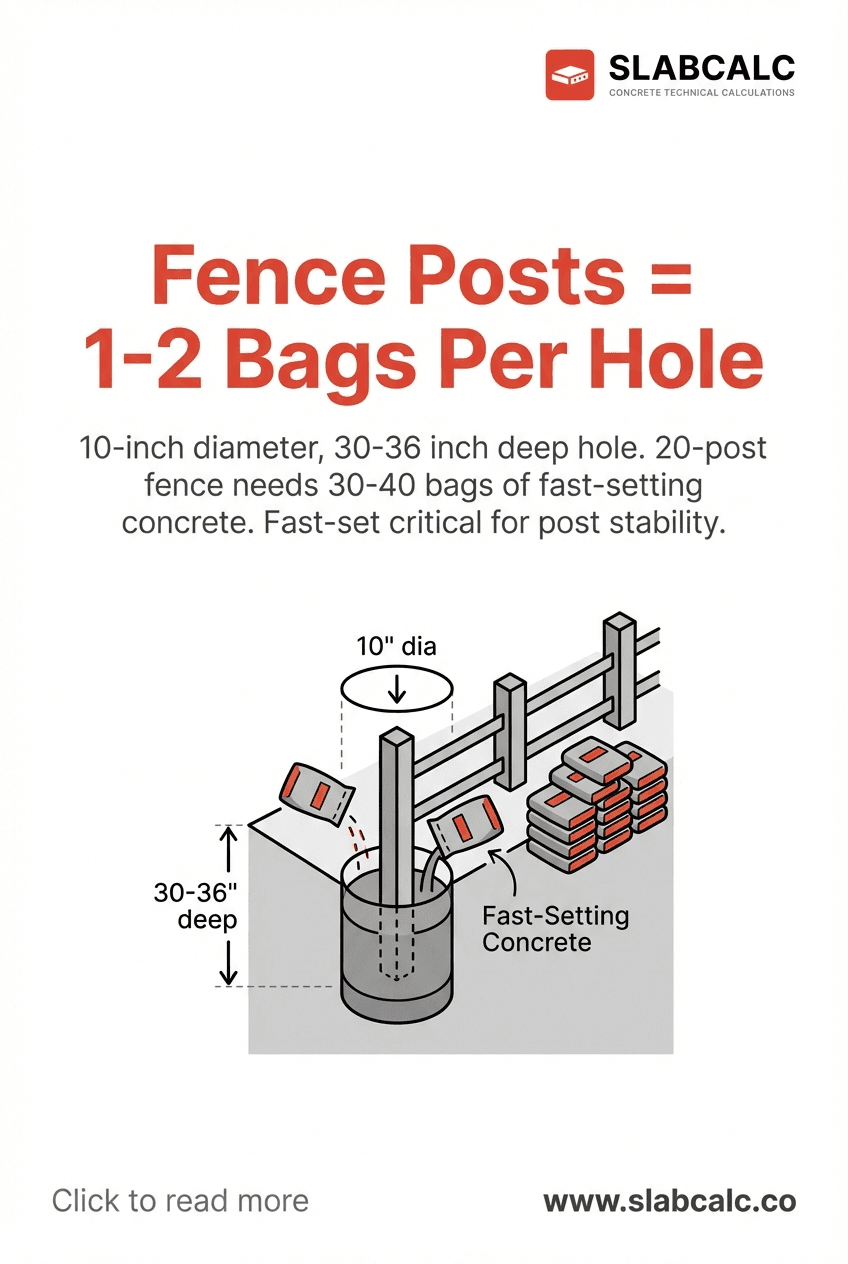 SLABCALC
CONCRETE TECHNICAL CALCULATIONS

Fence Posts = 1-2 Bags Per Hole

10-inch diameter, 30-36 inch deep hole. 20-post fence needs 30-40 bags of fast-setting concrete. Fast-set critical for post stability.

10" dia

30-36" deep

Fast-Setting Concrete

Click to read more

www.slabcalc.co