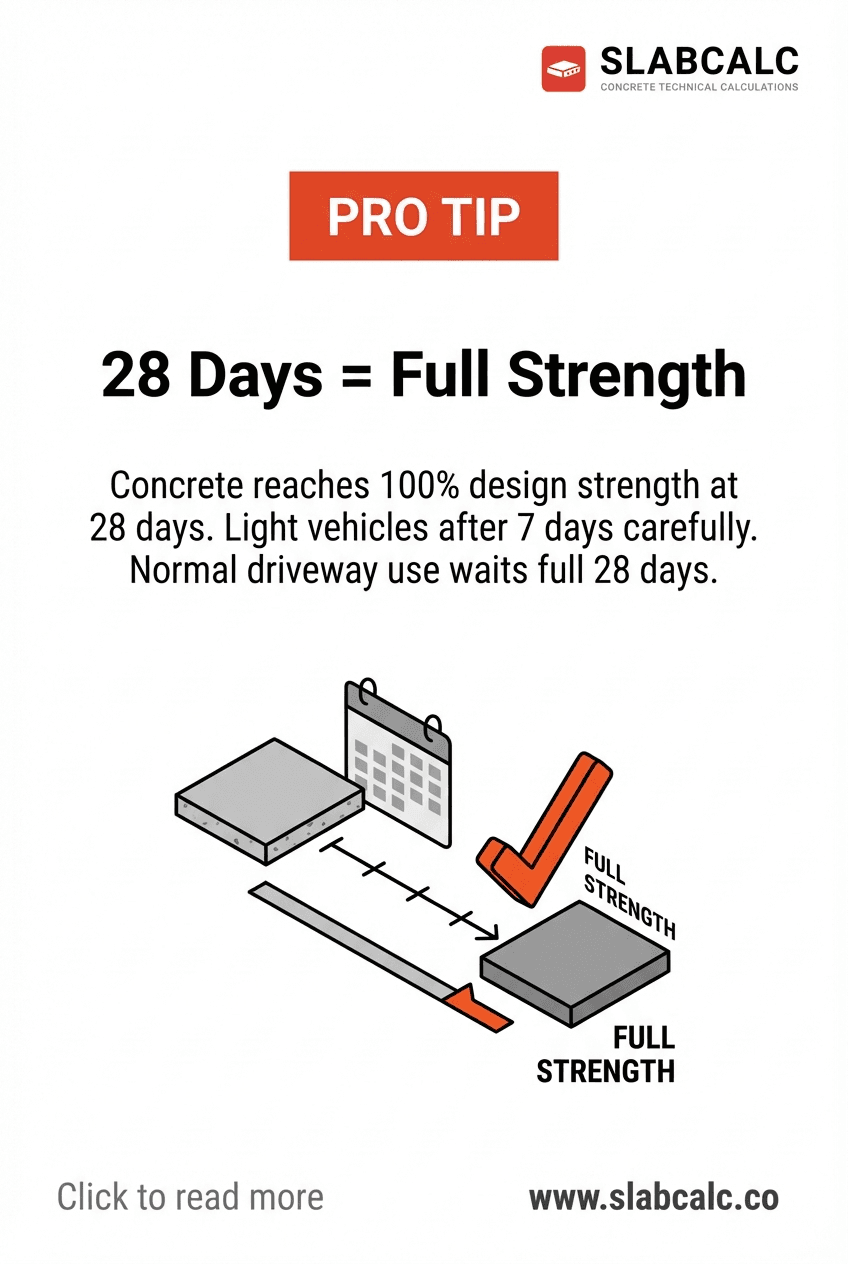 SLABCALC
CONCRETE TECHNICAL CALCULATIONS

PRO TIP

28 Days = Full Strength

Concrete reaches 100% design strength at 28 days. Light vehicles after 7 days carefully. Normal driveway use waits full 28 days.

FULL STRENGTH

FULL STRENGTH

Click to read more

www.slabcalc.co