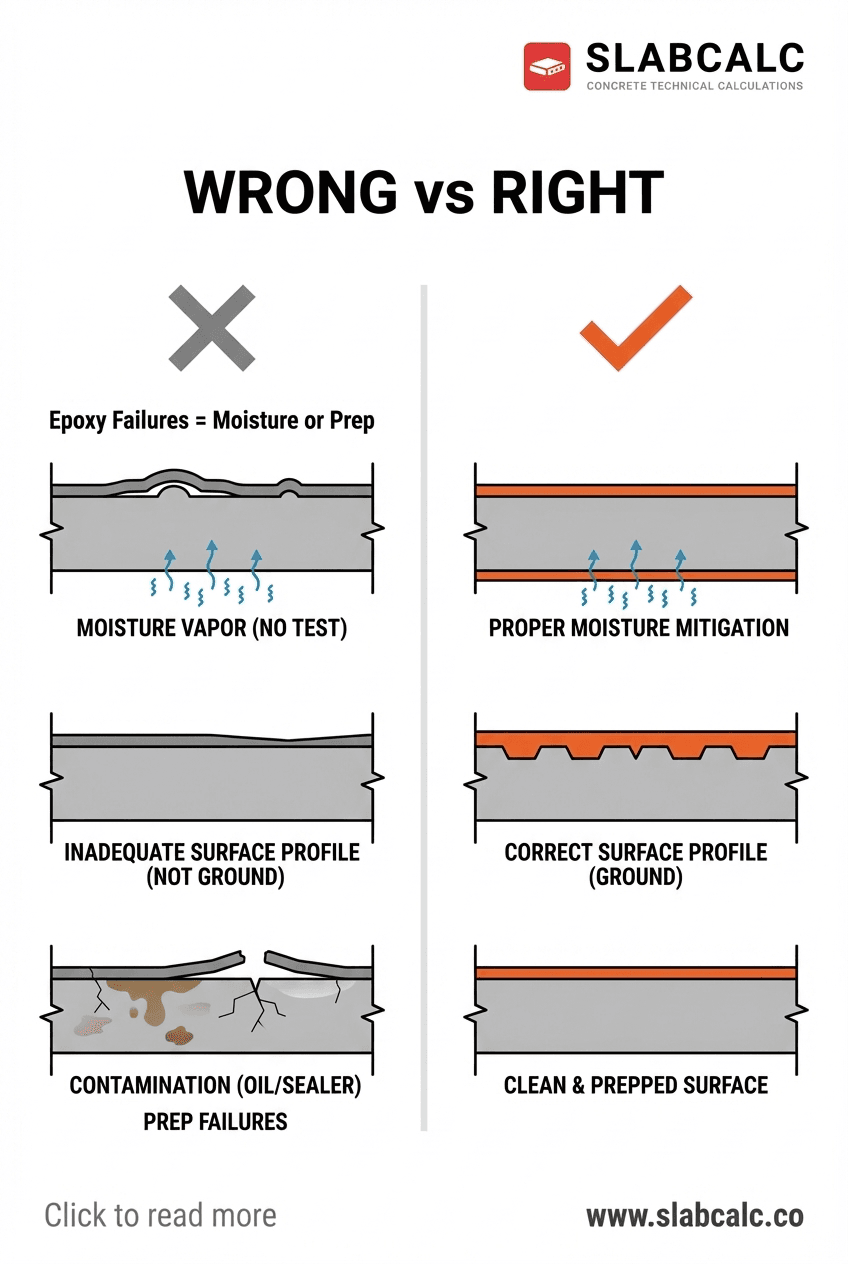 SLABCALC
CONCRETE TECHNICAL CALCULATIONS

WRONG vs RIGHT

Epoxy Failures = Moisture or Prep

MOISTURE VAPOR (NO TEST)

INADEQUATE SURFACE PROFILE (NOT GROUND)

CONTAMINATION (OIL/SEALER) PREP FAILURES

PROPER MOISTURE MITIGATION

CORRECT SURFACE PROFILE (GROUND)

CLEAN & PREPPED SURFACE

Click to read more

www.slabcalc.co