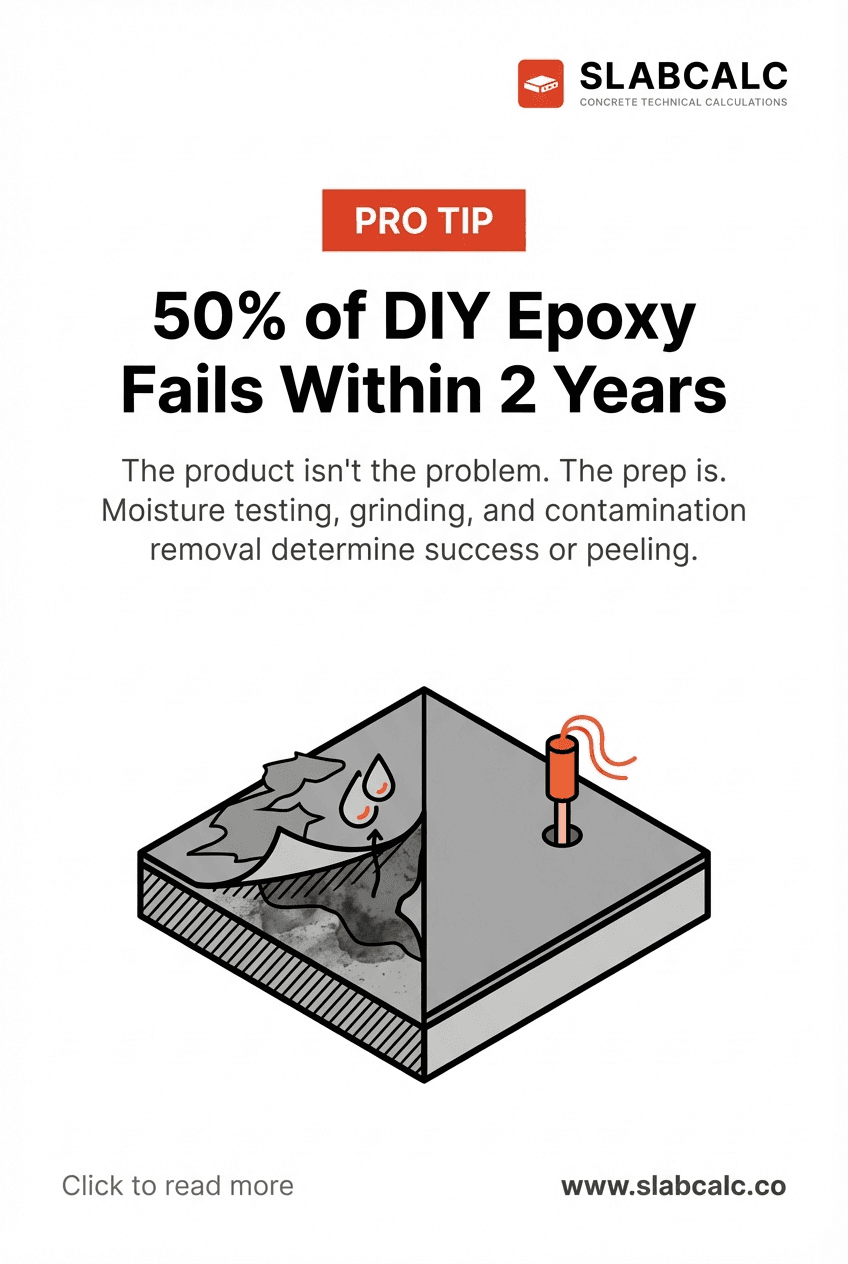 SLABCALC
CONCRETE TECHNICAL CALCULATIONS

PRO TIP

50% of DIY Epoxy Fails Within 2 Years

The product isn't the problem. The prep is. Moisture testing, grinding, and contamination removal determine success or peeling.

Click to read more

www.slabcalc.co