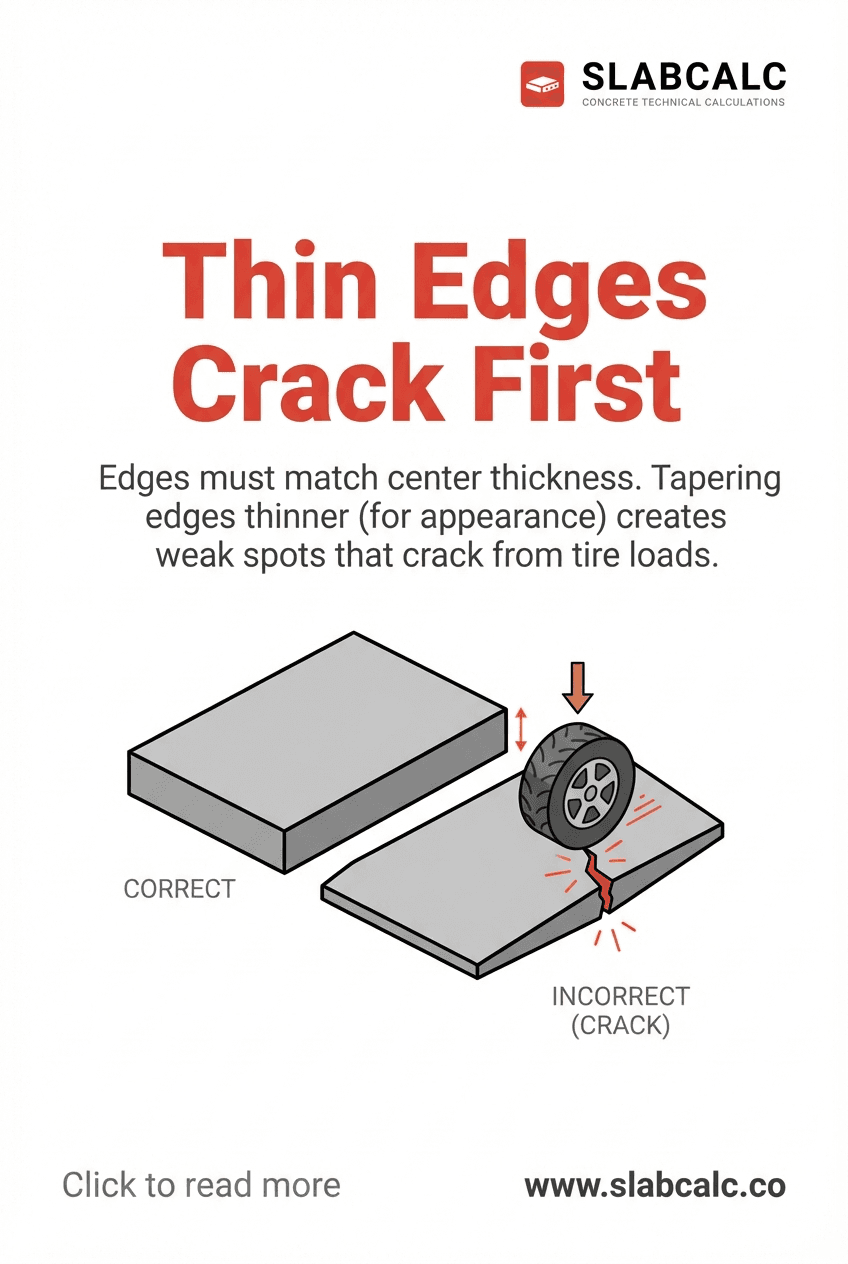 SLABCALC
CONCRETE TECHNICAL CALCULATIONS

Thin Edges Crack First

Edges must match center thickness. Tapering edges thinner (for appearance) creates weak spots that crack from tire loads.

CORRECT

INCORRECT (CRACK)

Click to read more

www.slabcalc.co