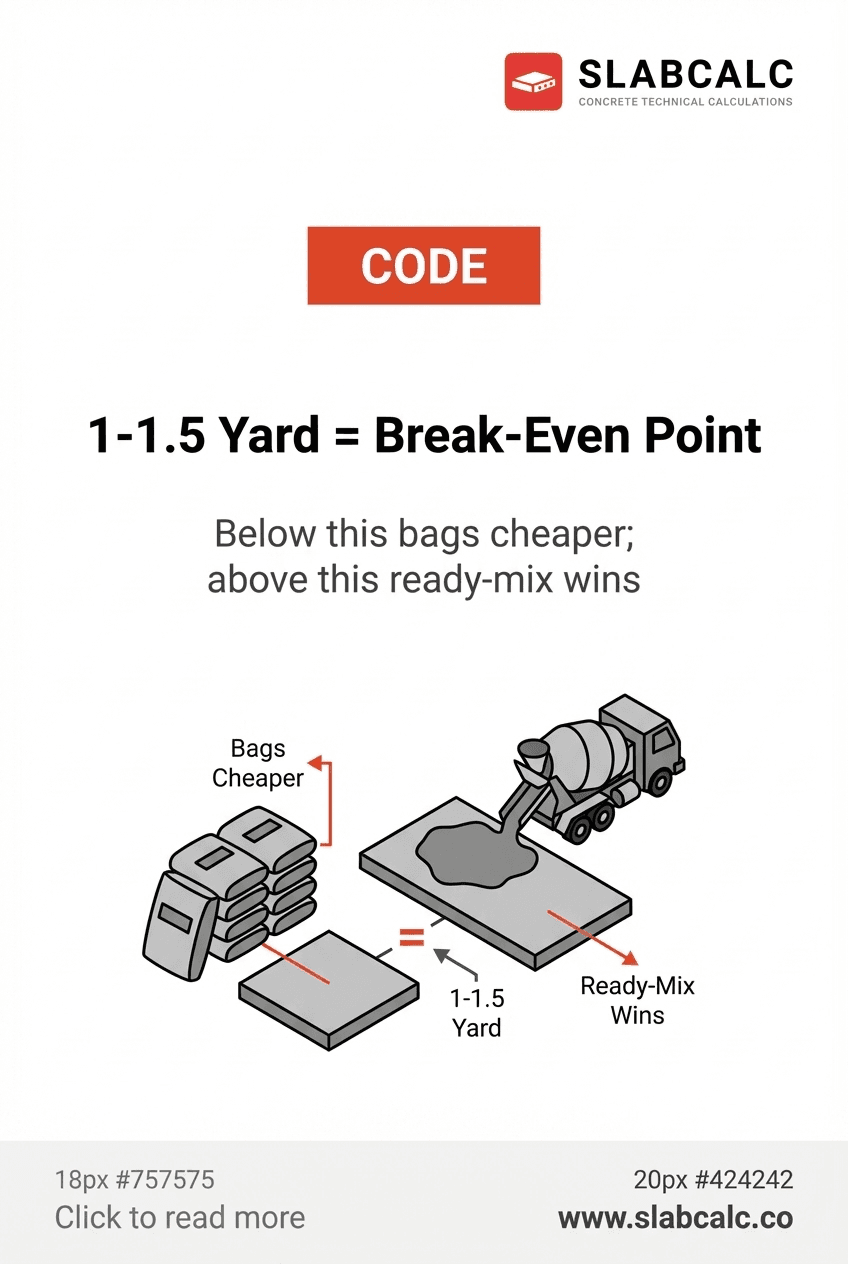 SLABCALC
CONCRETE TECHNICAL CALCULATIONS

CODE

1-1.5 Yard = Break-Even Point

Below this bags cheaper; above this ready-mix wins

Bags Cheaper

=

1-1.5 Yard

Ready-Mix Wins

18px #757575
Click to read more

20px #424242
www.slabcalc.co